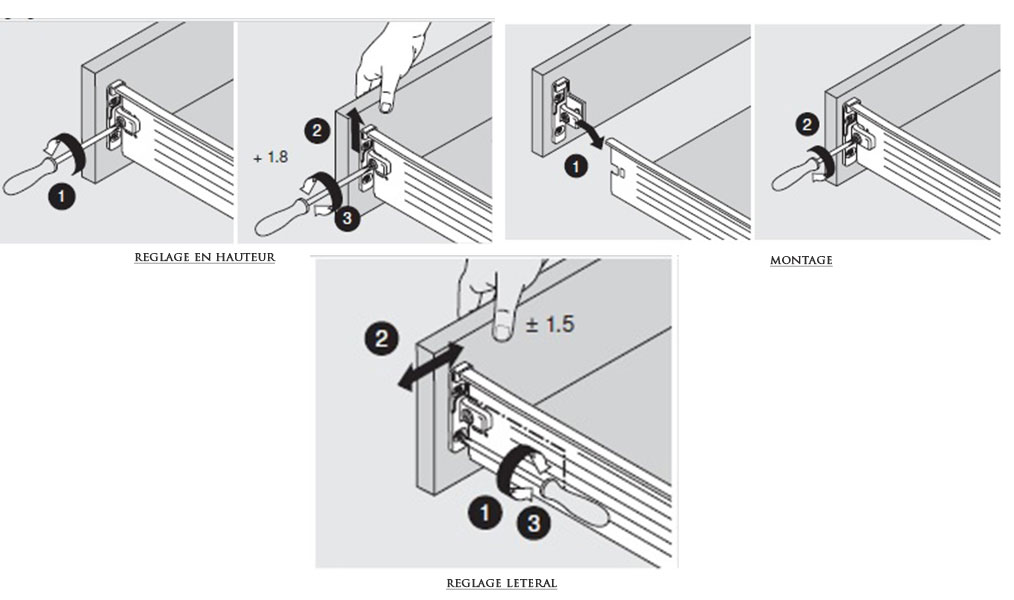 1

+ 1.8

2

3

REGLAGE EN HAUTEUR

1

2

MONTAGE

2

± 1.5

1

3

REGLAGE LETERAL