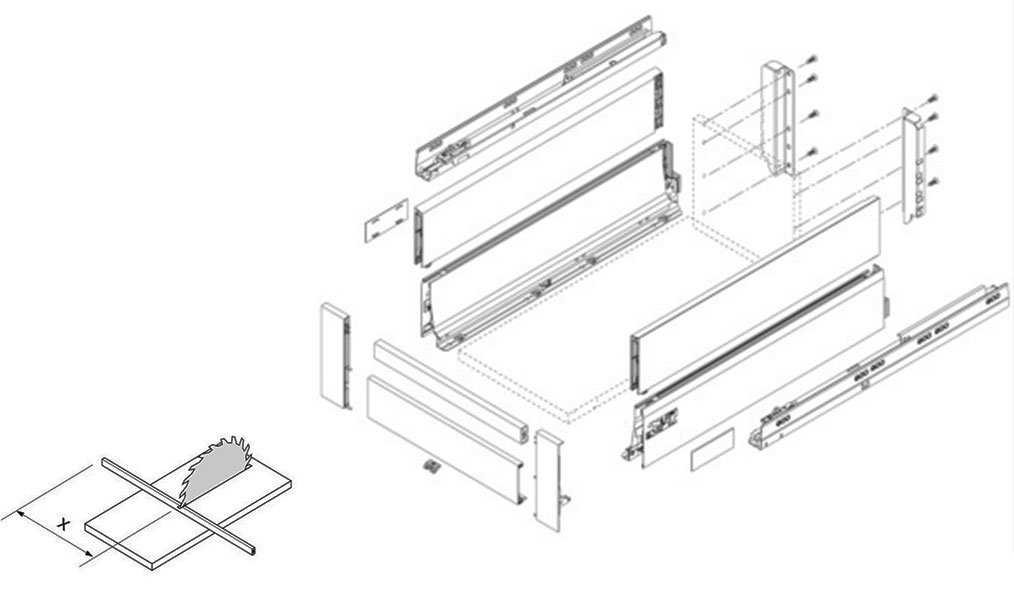 X