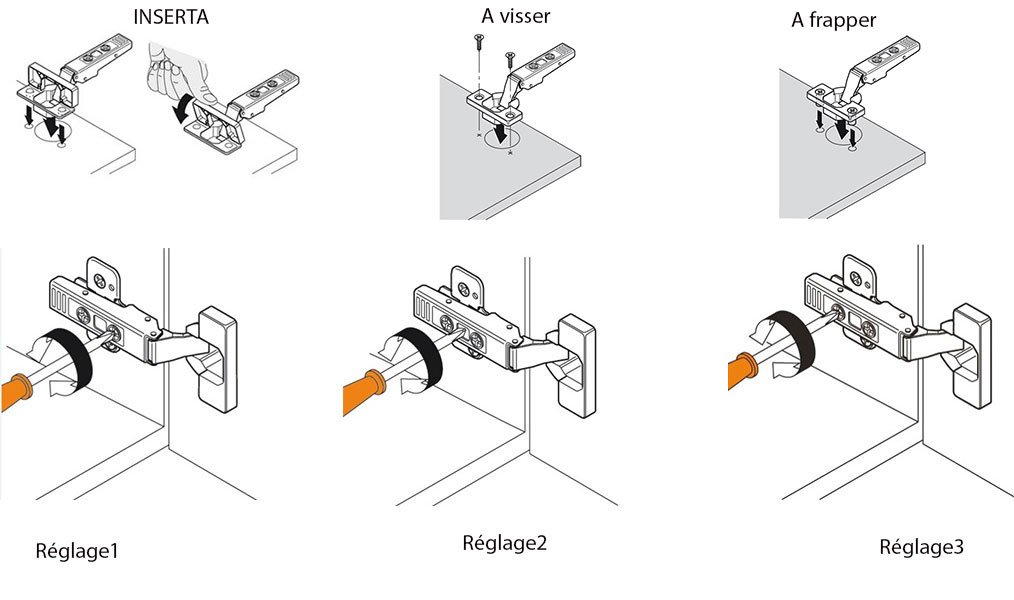 INSERTA

A visser

A frapper

Réglage1

Réglage2

Réglage3